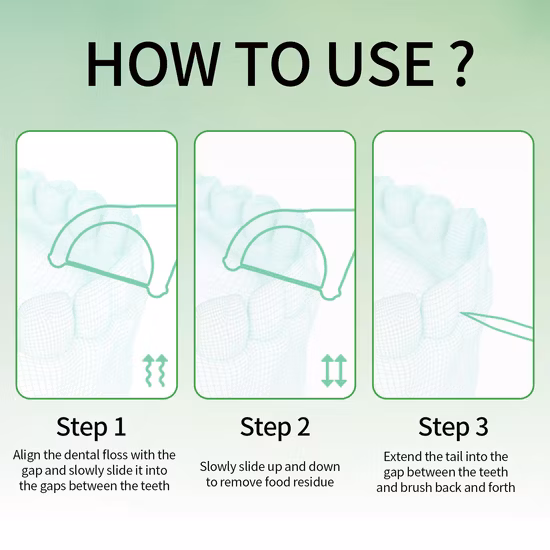 HOW TO USE ?

Step 1
Align the dental floss with the gap and slowly slide it into the gaps between the teeth

Step 2
Slowly slide up and down to remove food residue

Step 3
Extend the tail into the gap between the teeth and brush back and forth